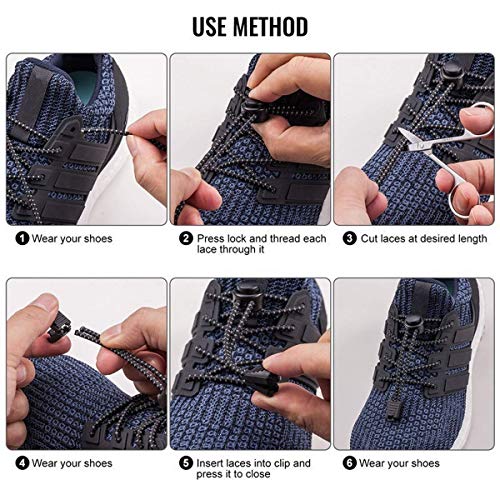 USE METHOD

1 Wear your shoes

2 Press lock and thread each lace through it

3 Cut laces at desired length

4 Wear your shoes

5 Insert laces into clip and press it to close

6 Wear your shoes